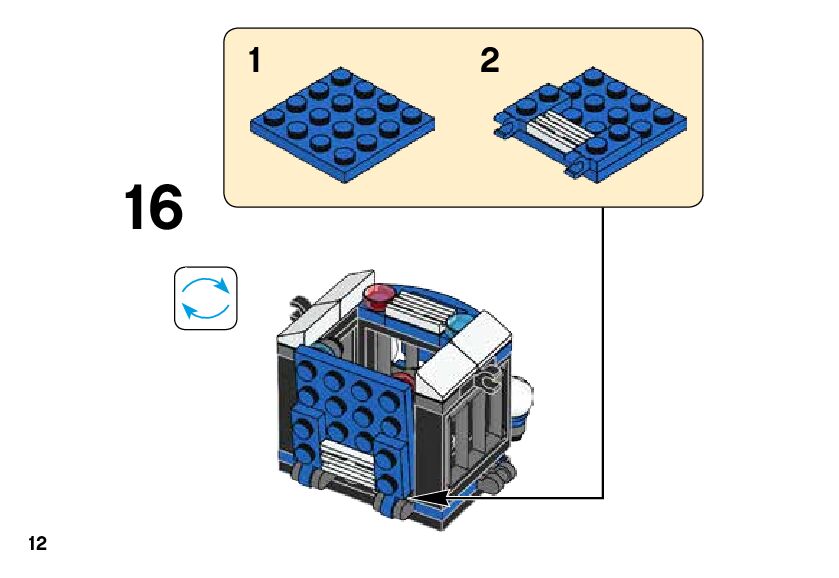 1

2

16

12