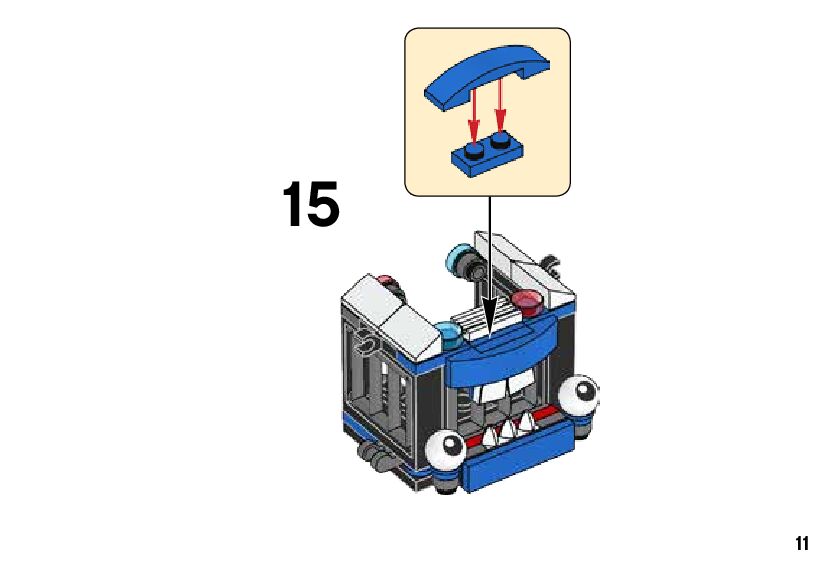 15

11