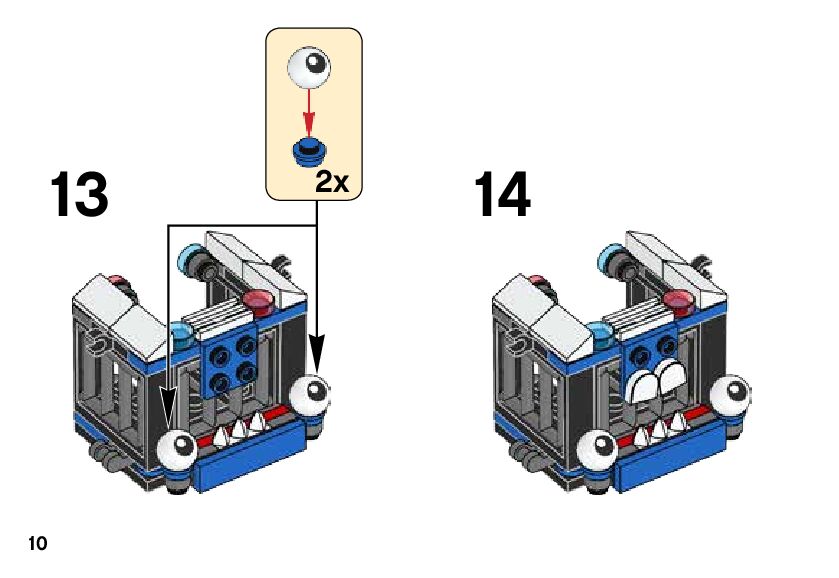 2x

13

14

10