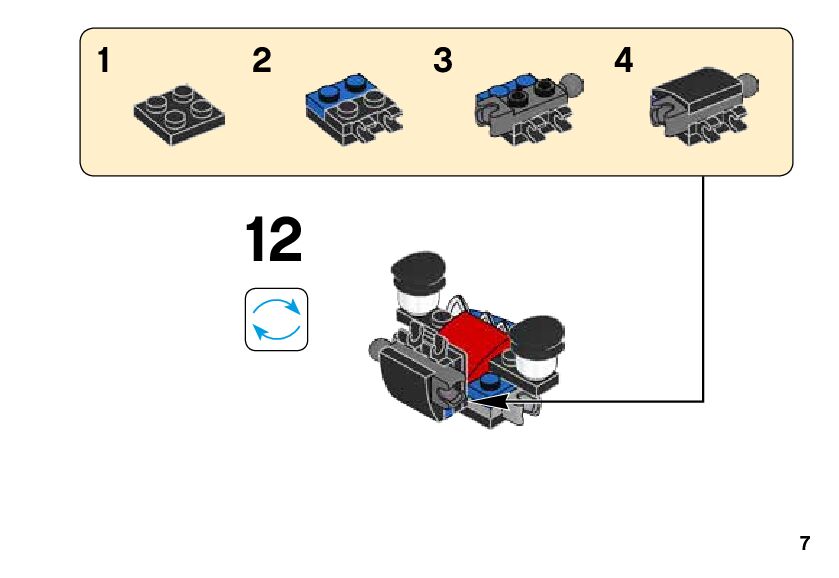 1 2 3 4

12

7