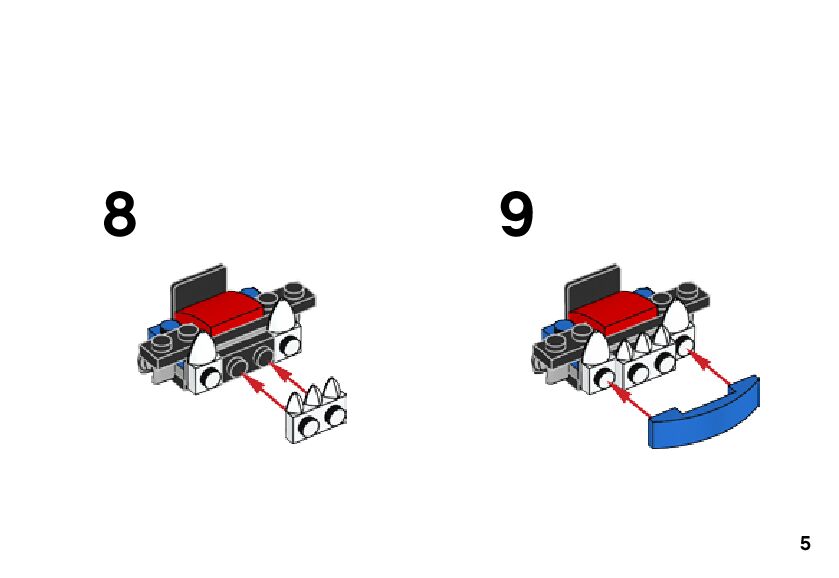 8

9

5