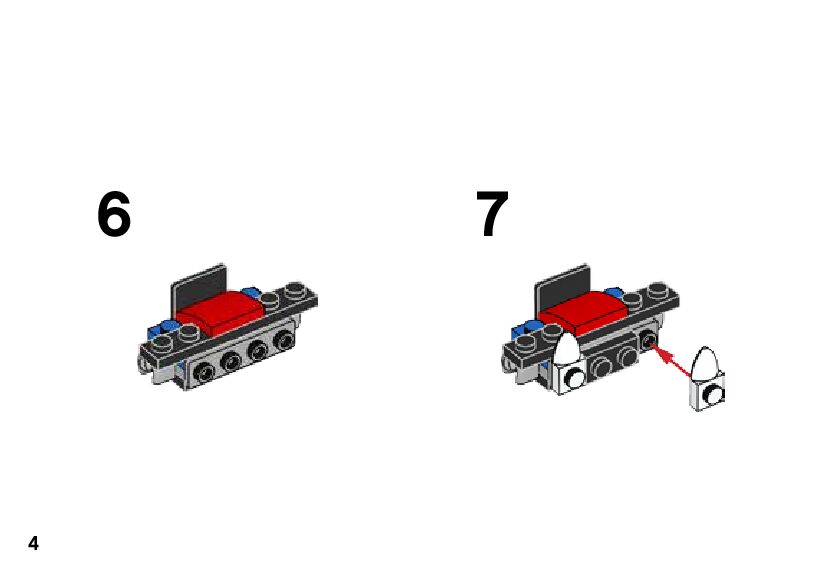 6

7

4