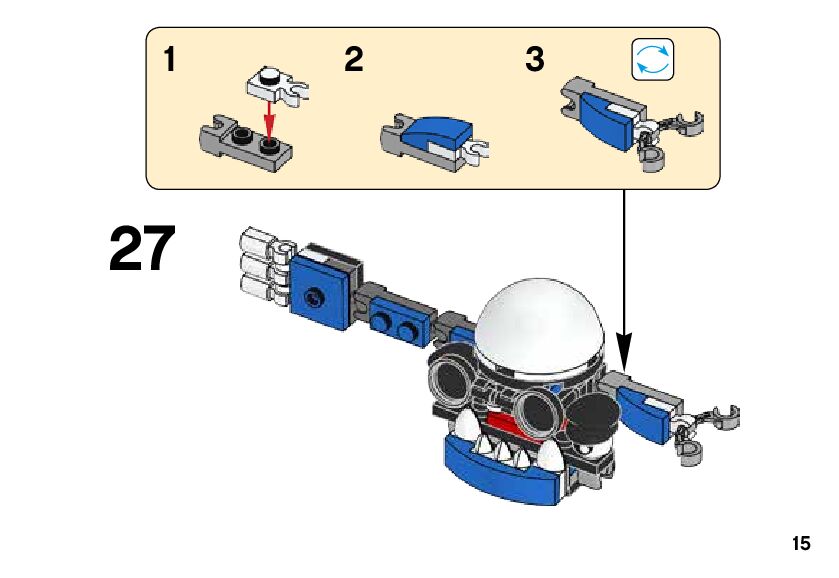 1
2
3
27
15