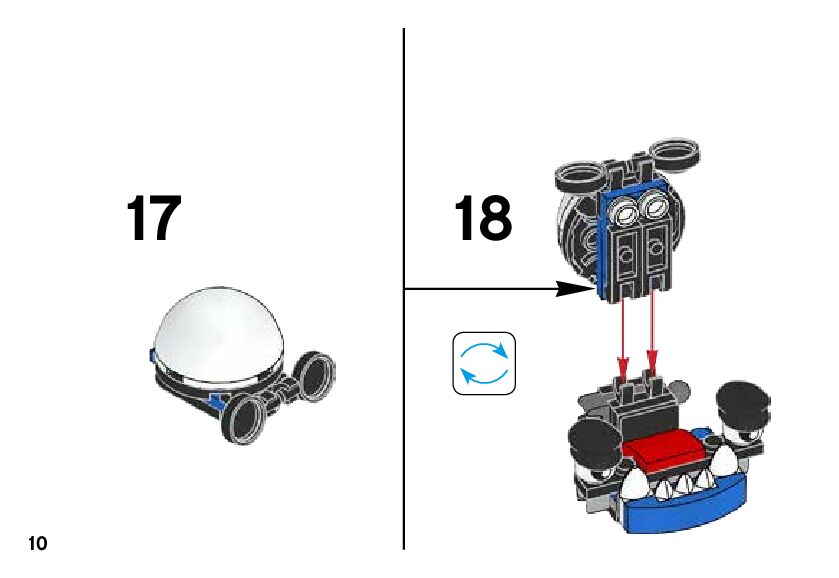 17

18

10