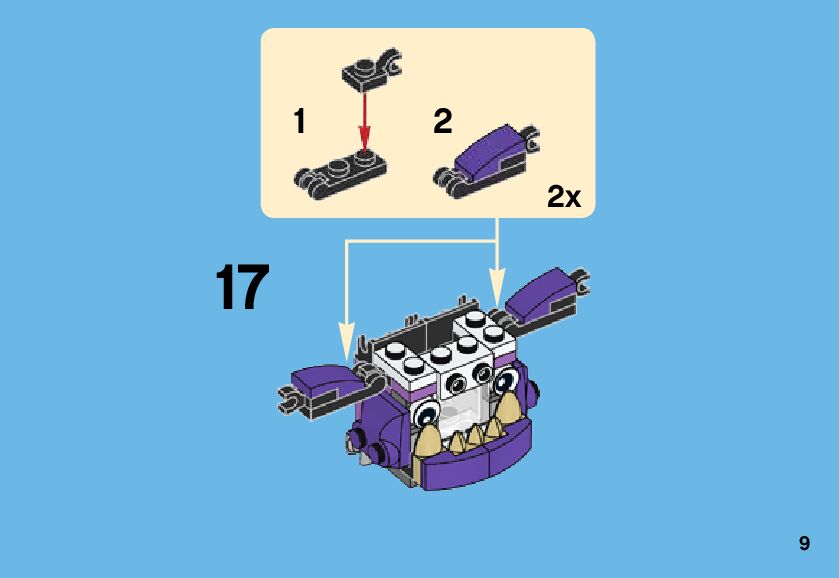 1

2

2x

17

9