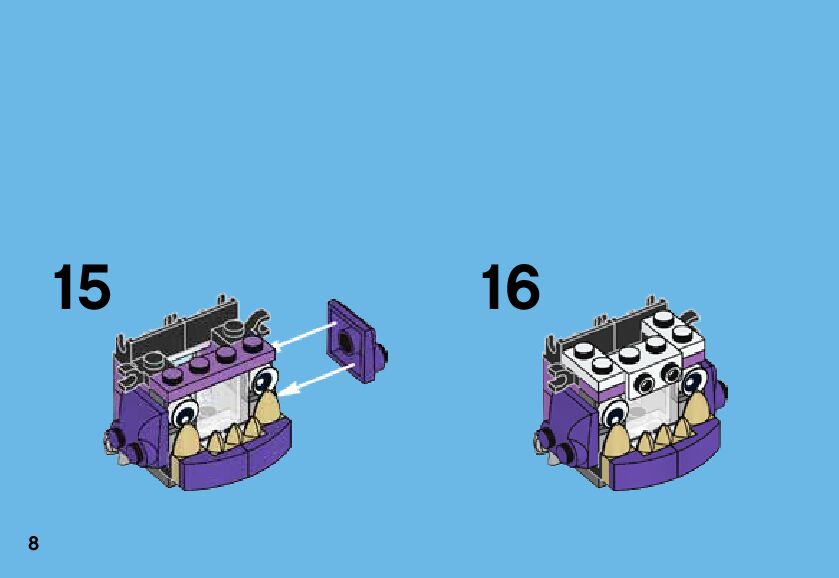 15

16

8