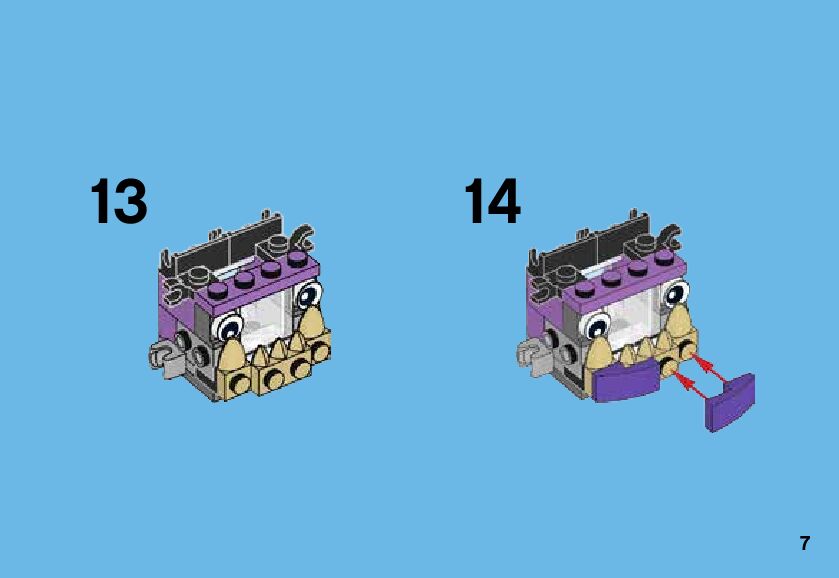 13

14

7