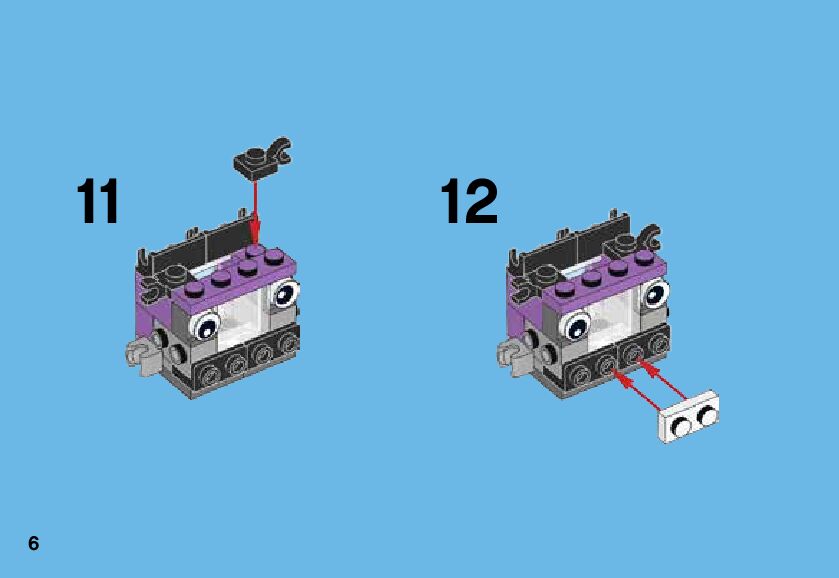 11

12

6