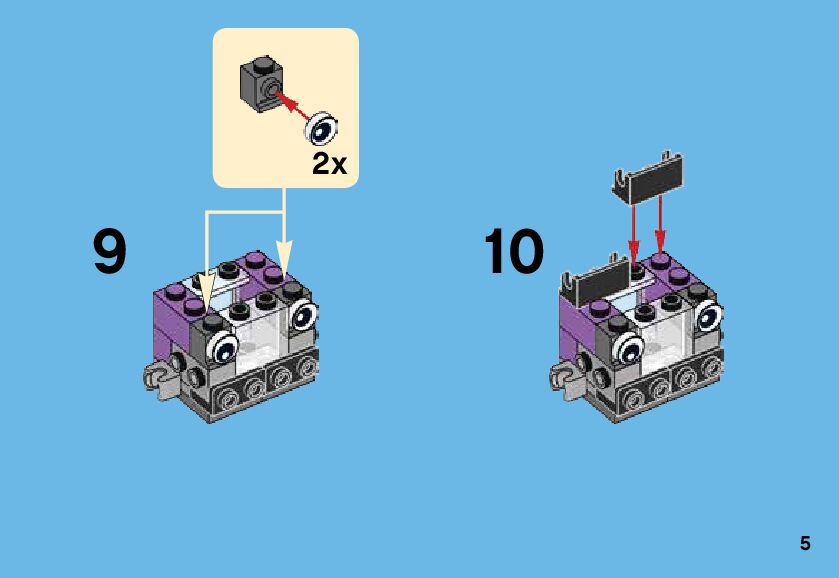 2x

9

10

5