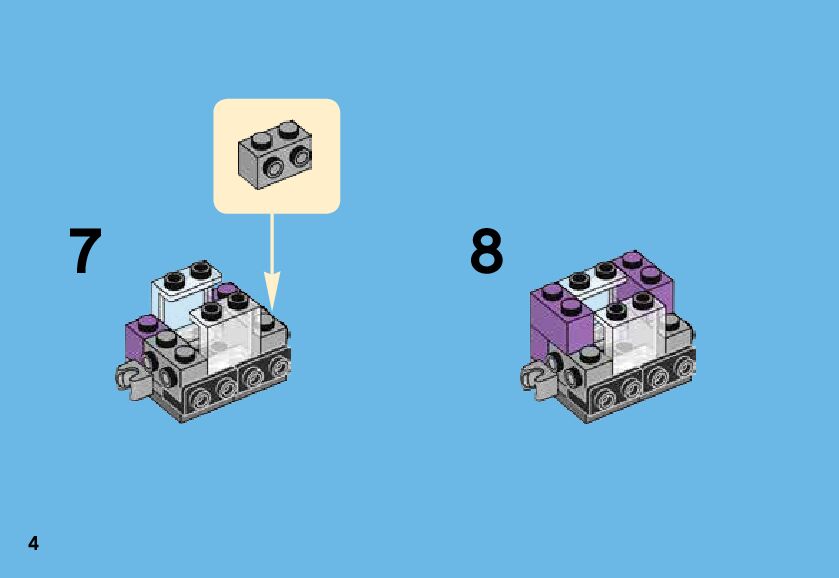 7

8

4