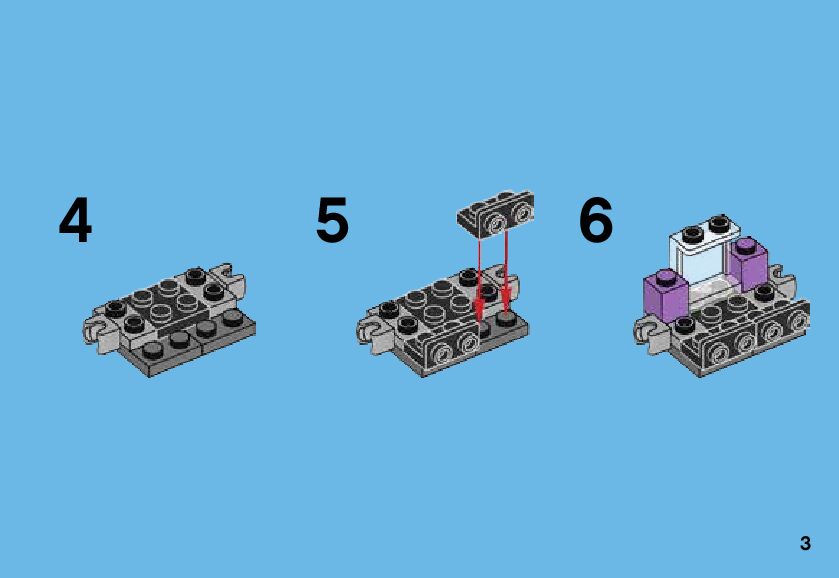 4

5

6

3