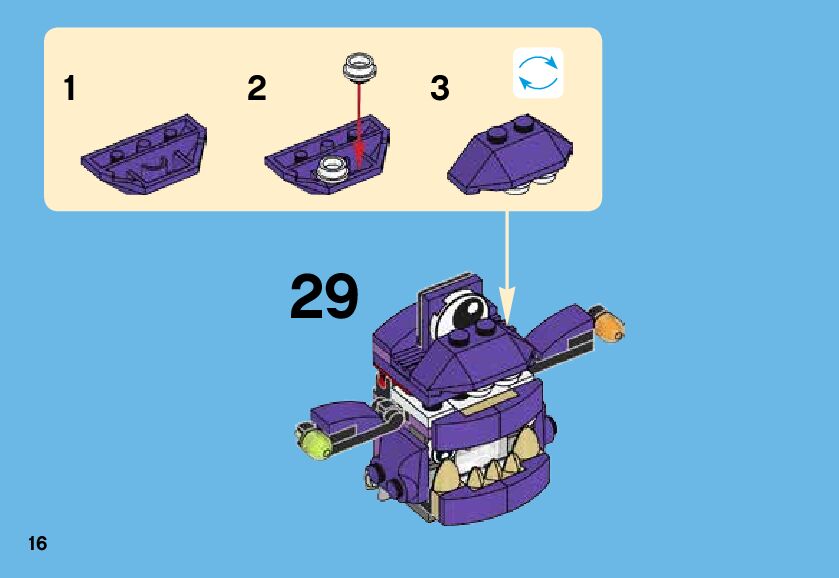 1

2

3

29

16