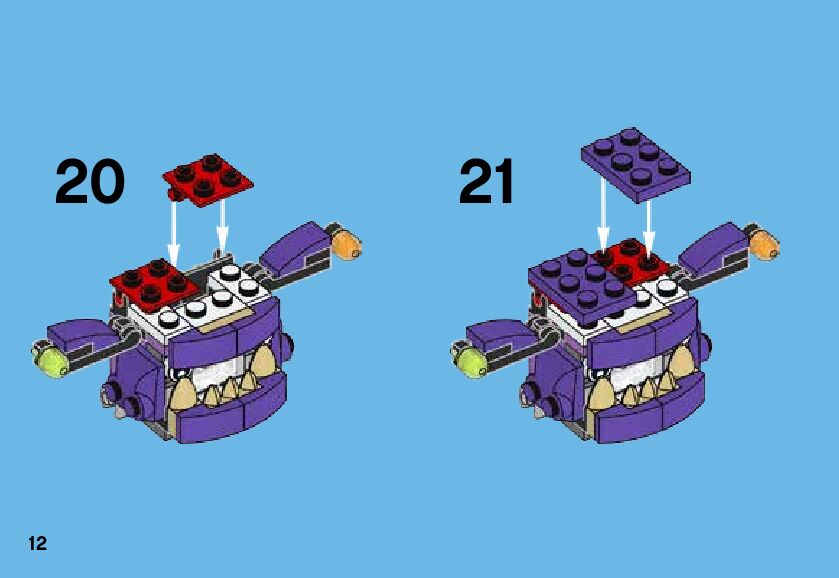 20

21

12