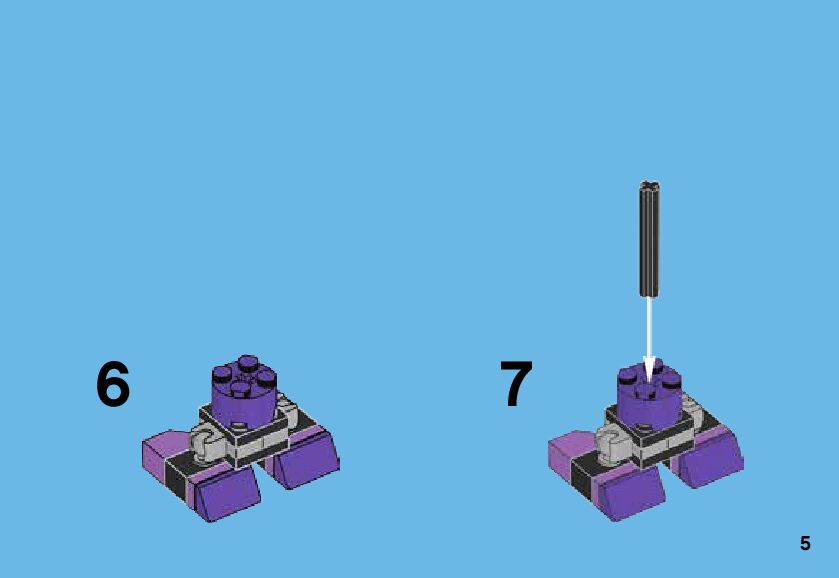 6

7

5