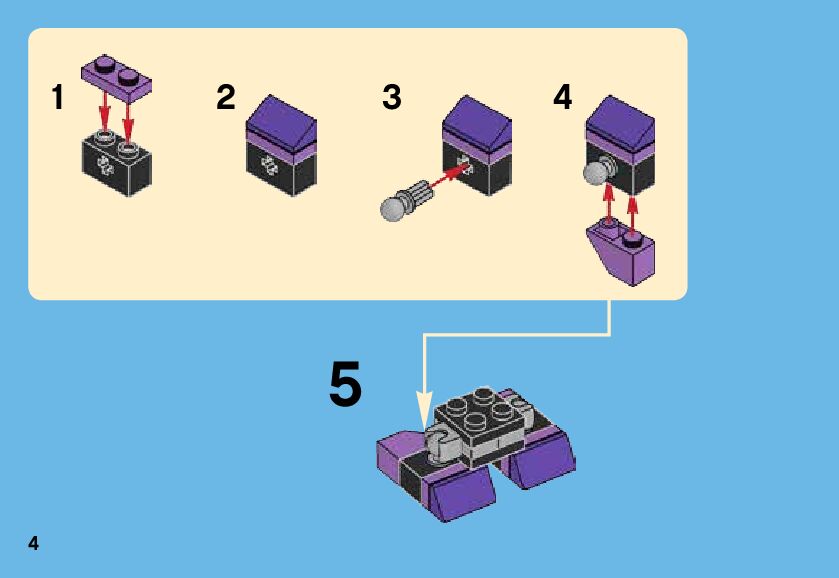 1

2

3

4

5

4