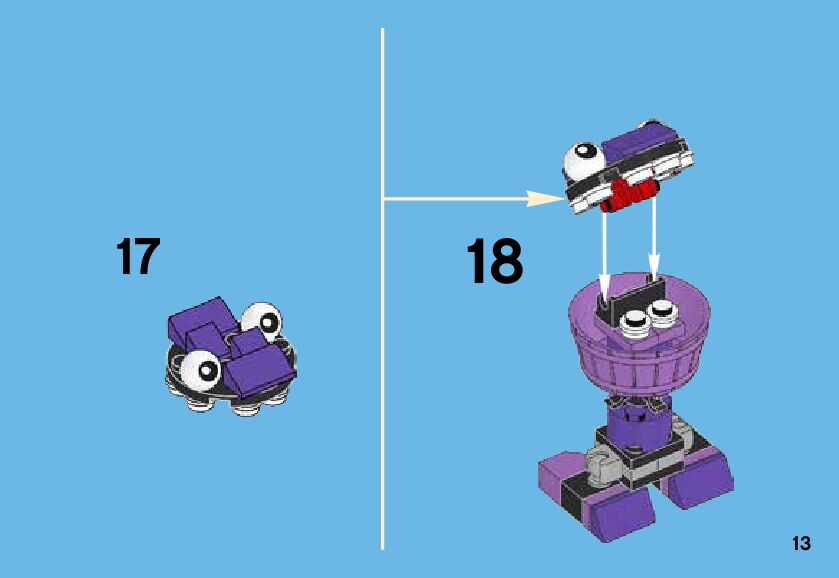 17

18

13