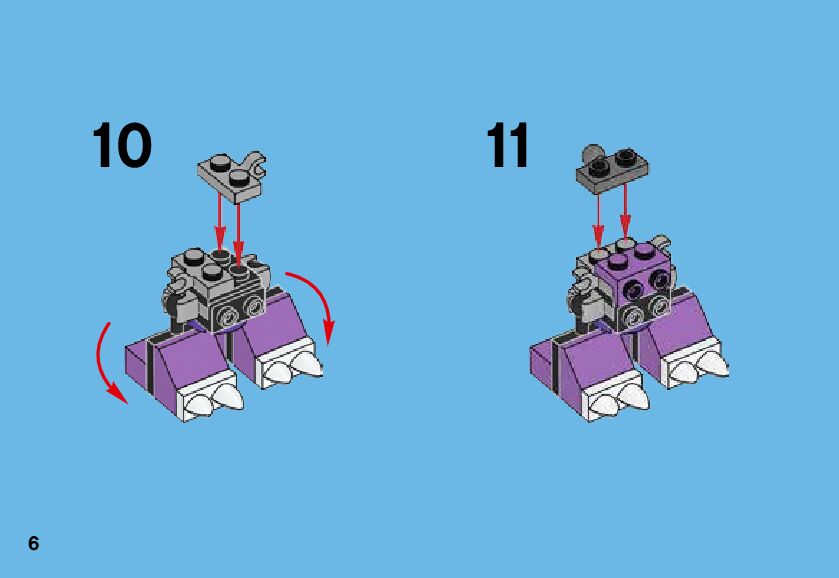 10

11

6