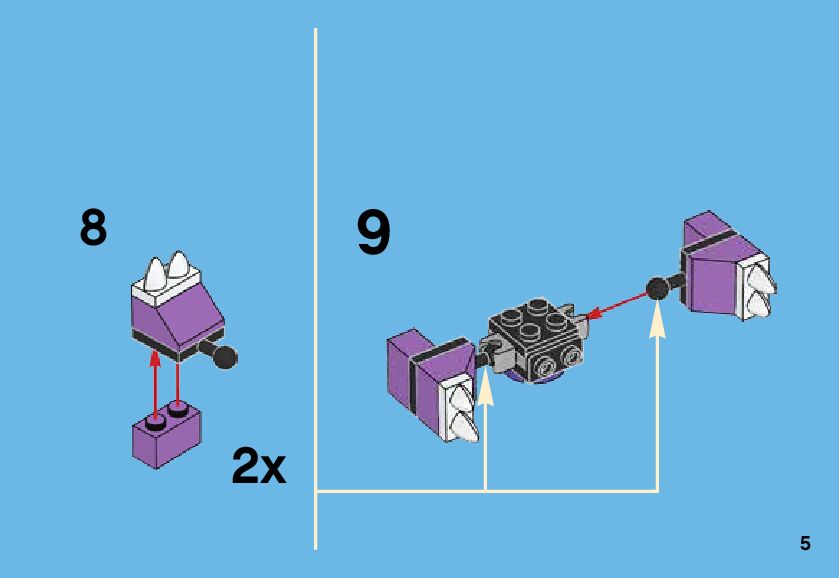 8

2x

9

5