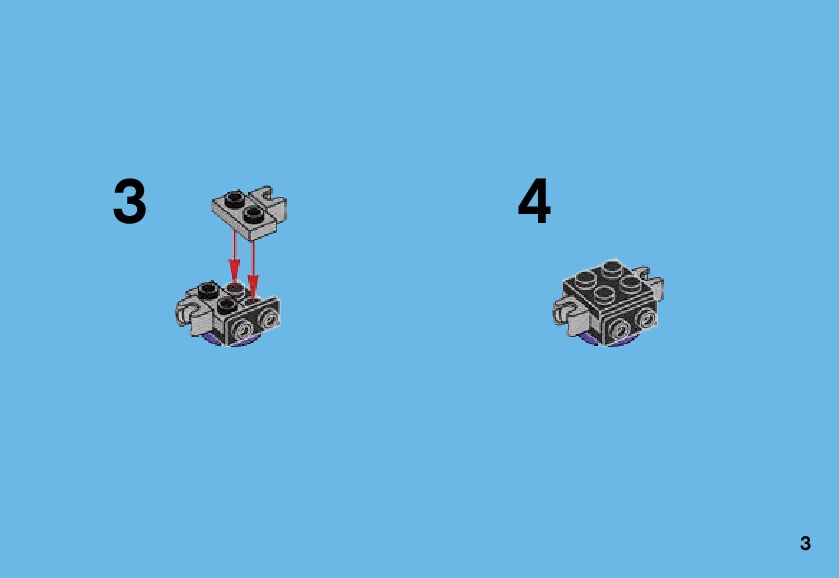 3

4

3