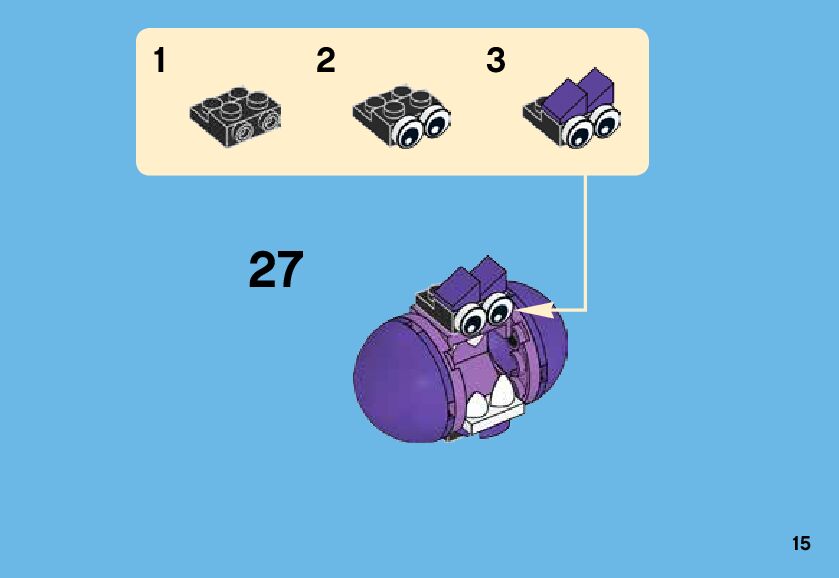 1

2

3

27

15