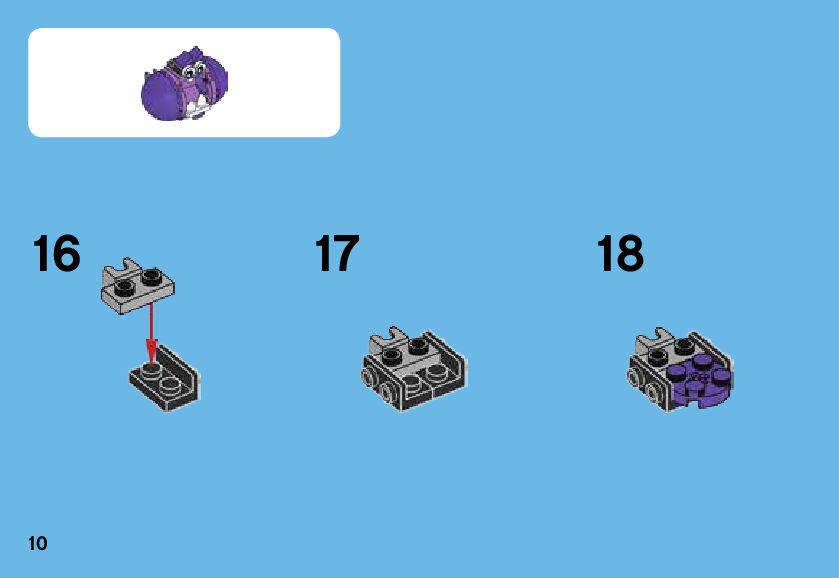 16

17

18

10