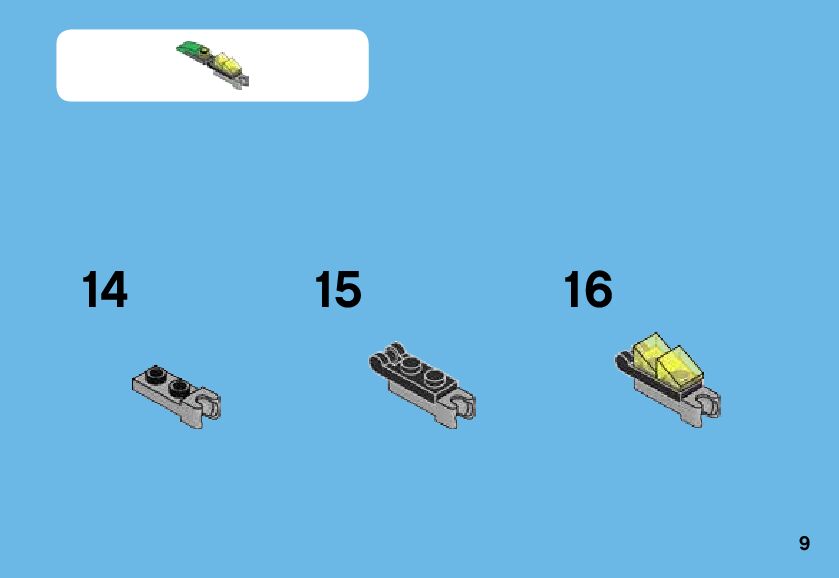 14

15

16

9