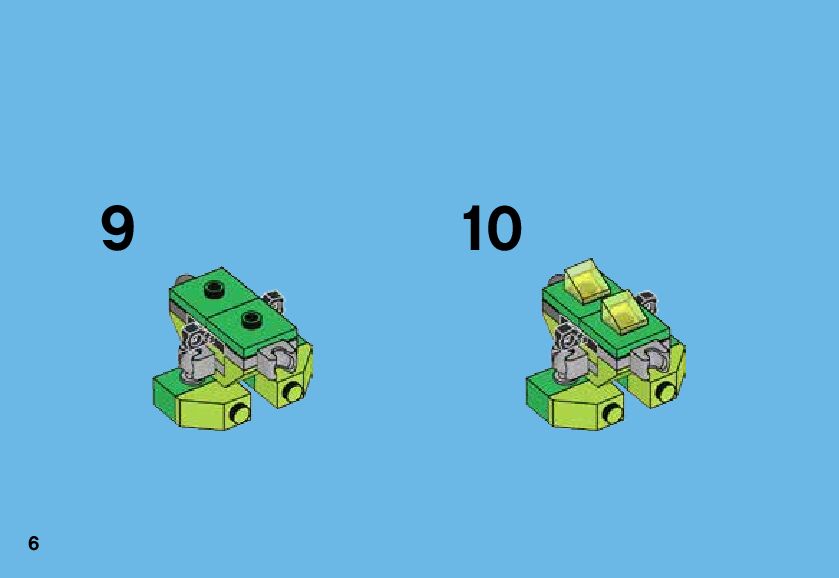 9

10

6