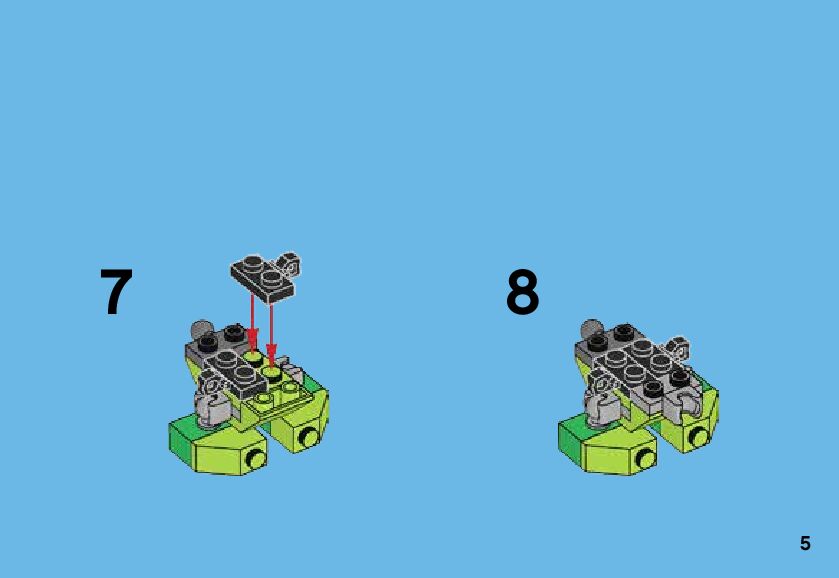 7

8

5