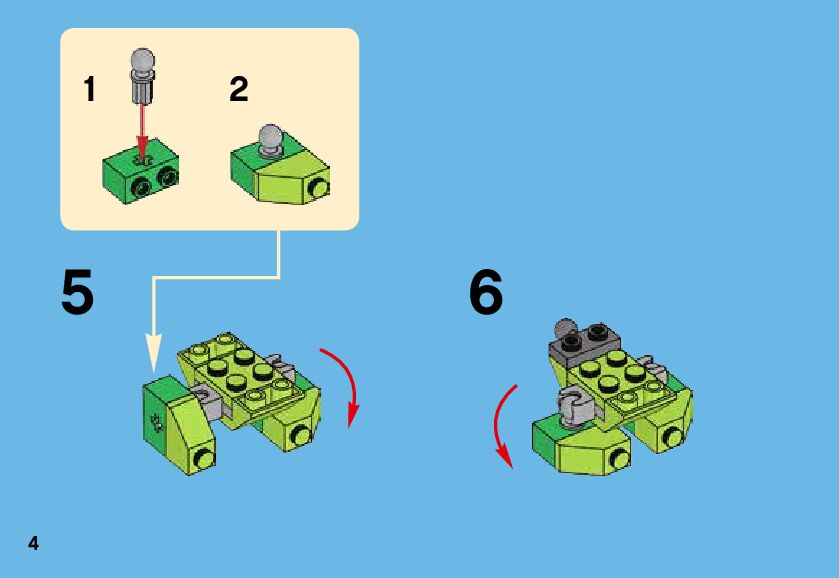 1
2
5
6
4