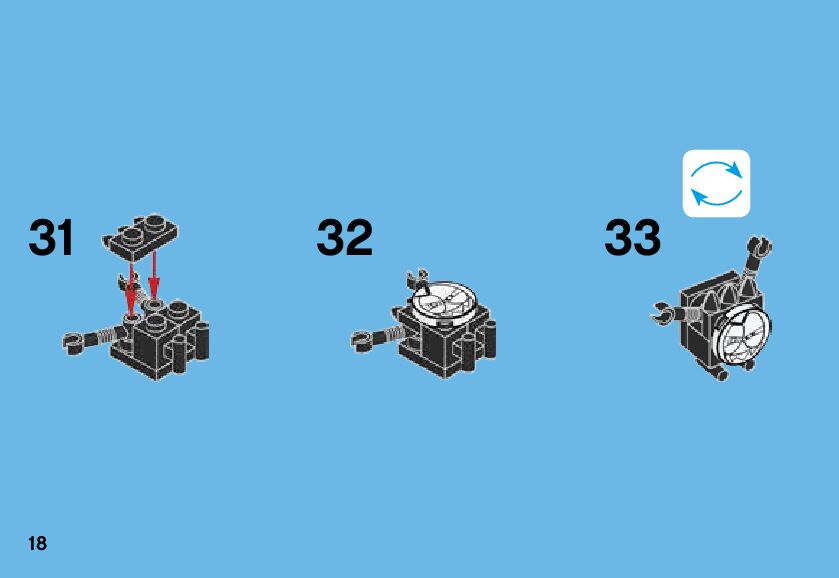 31

32

33

18