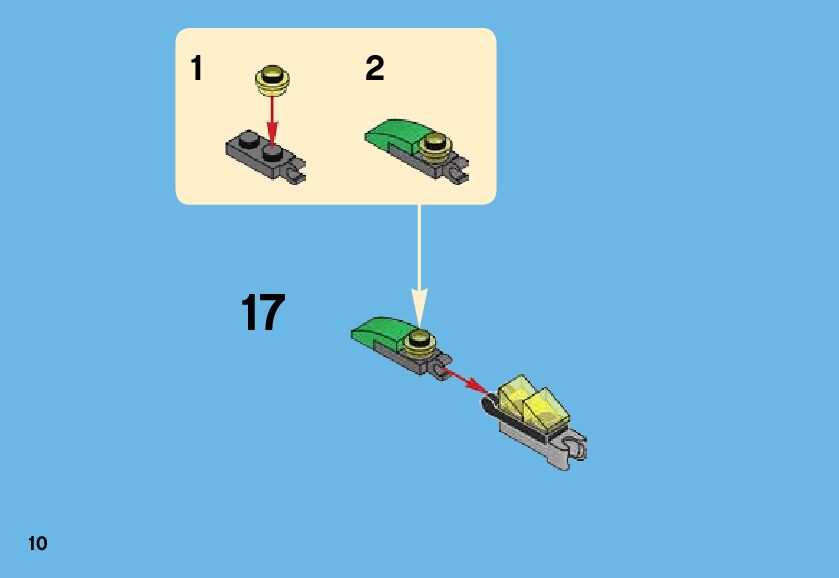 1

2

17

10