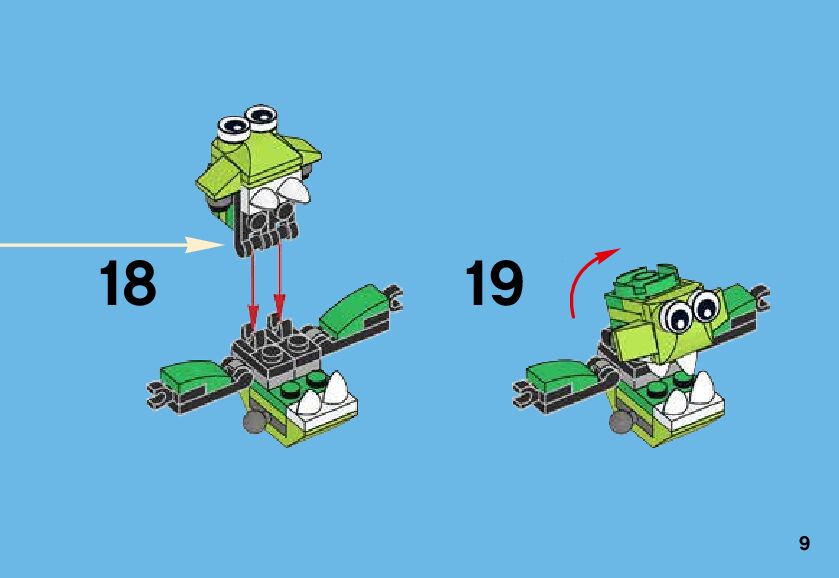 18

19

9