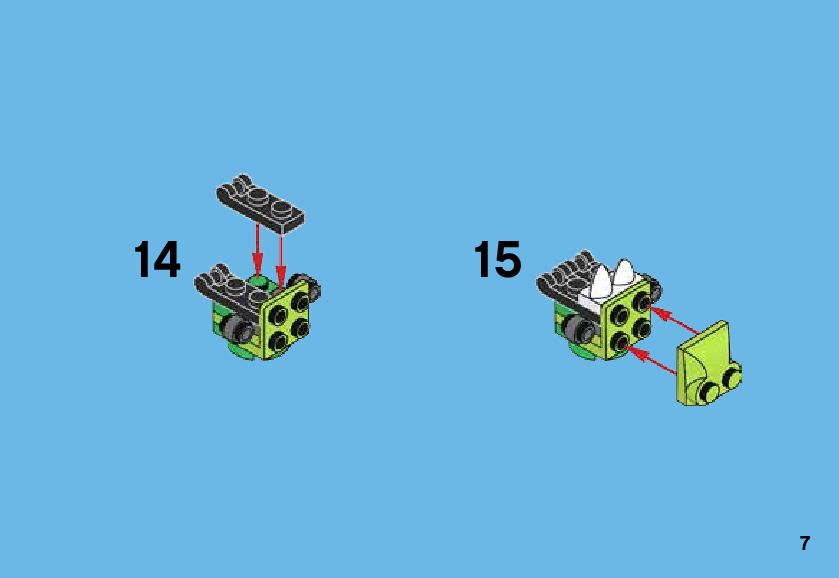 14

15

7