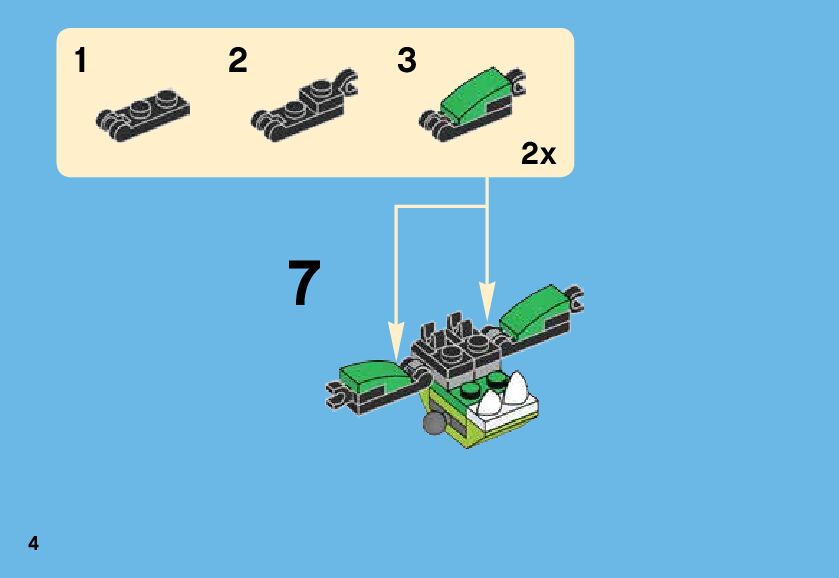 1

2

3

2x

7

4