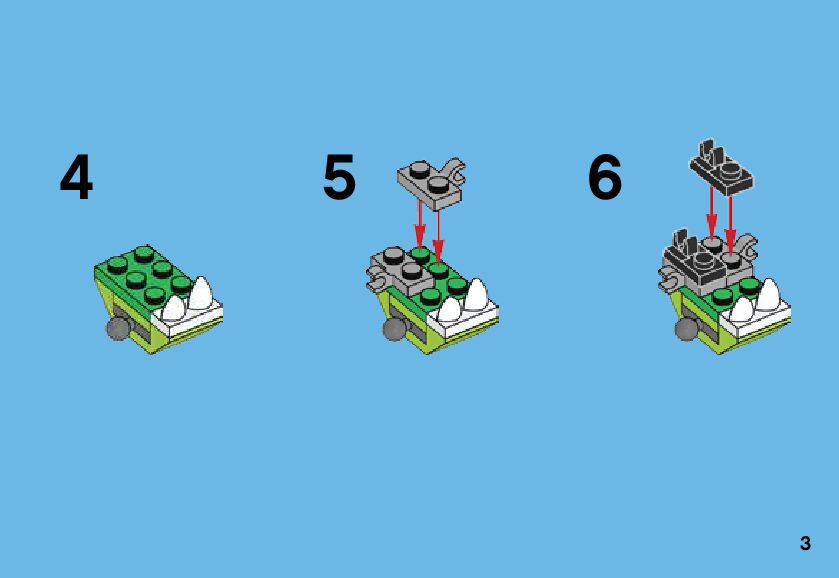 4

5

6

3