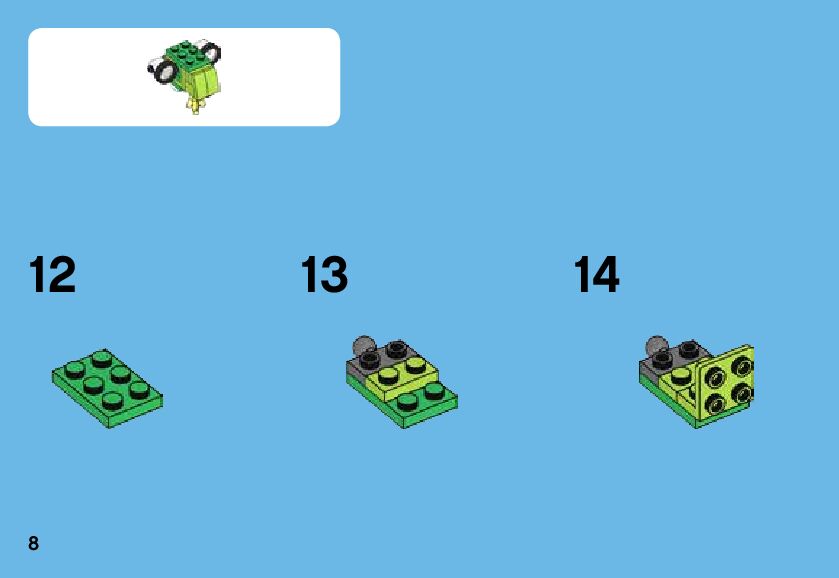 12

13

14

8