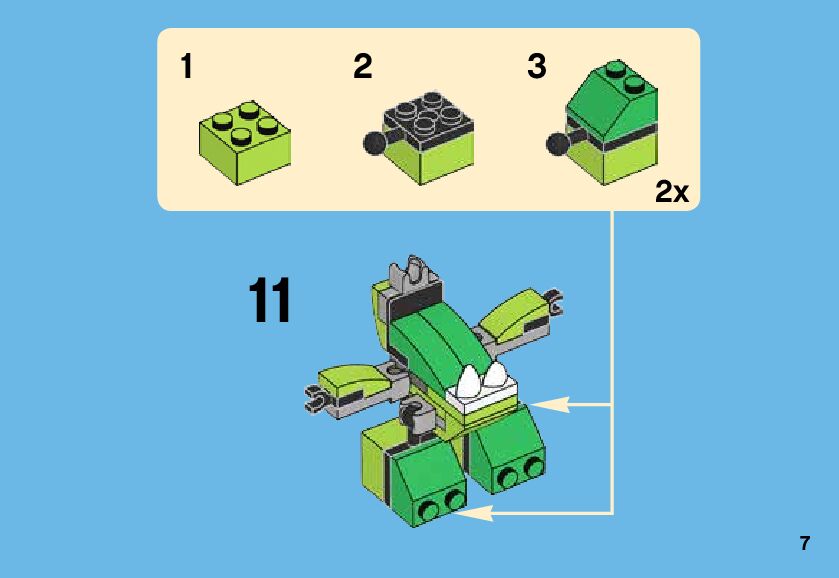 1 2 3

2x

11

7