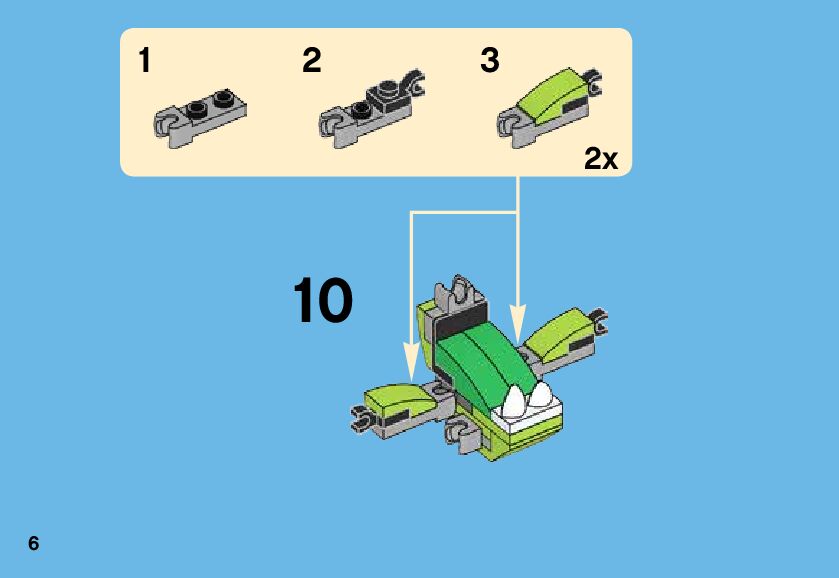 1

2

3

2x

10

6