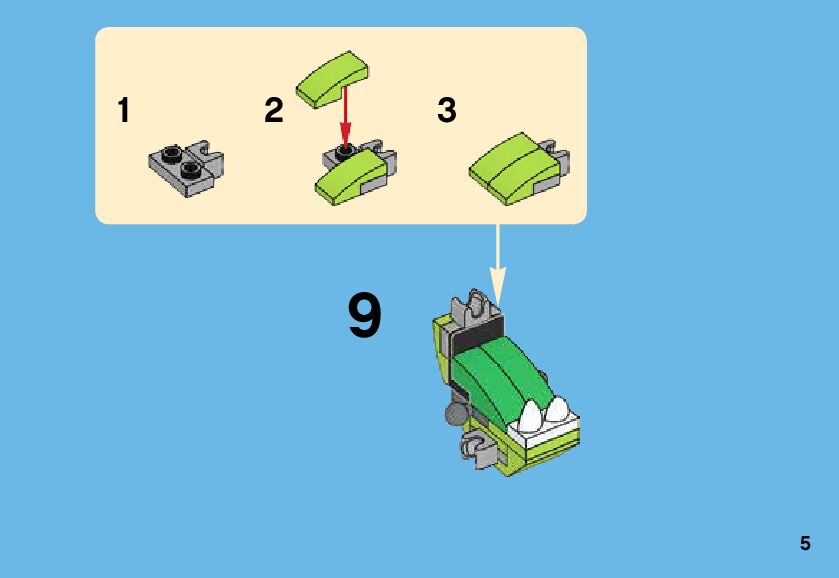 1
2
3
9
5