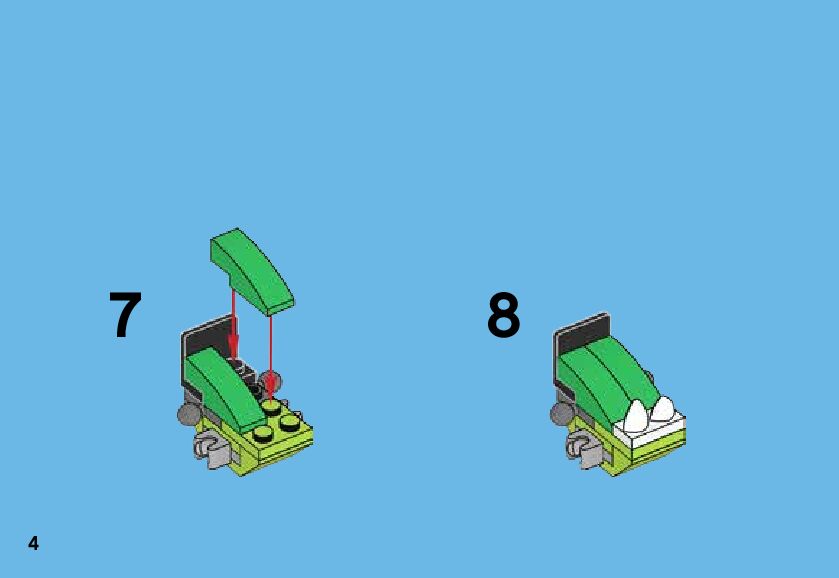 7

8

4