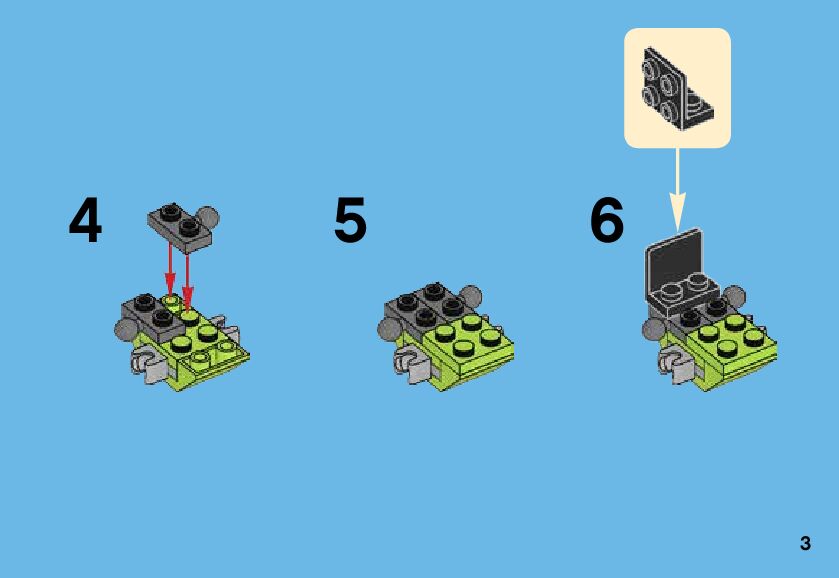 4

5

6

3