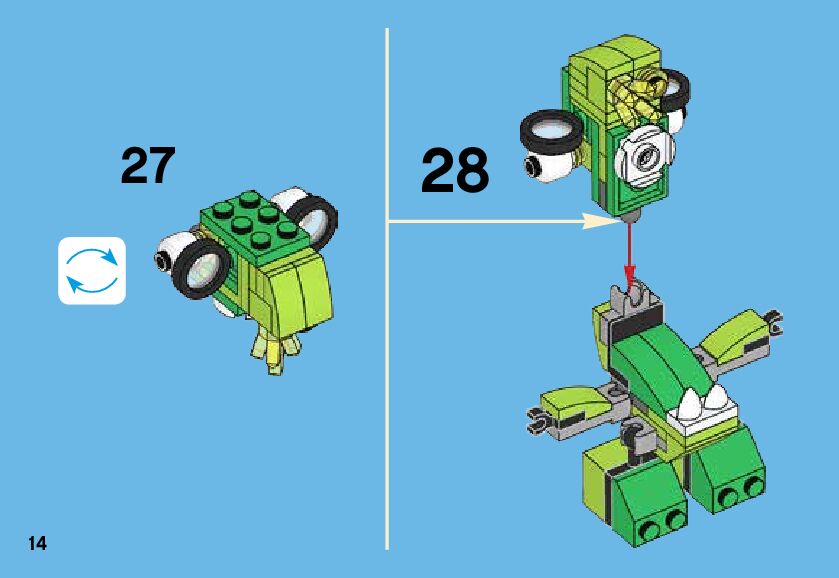 27

28

14