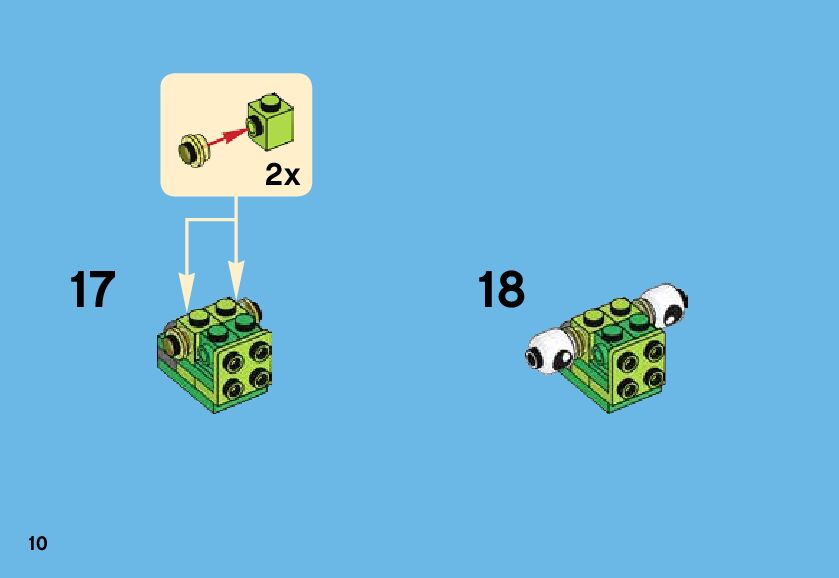 2x

17

18

10