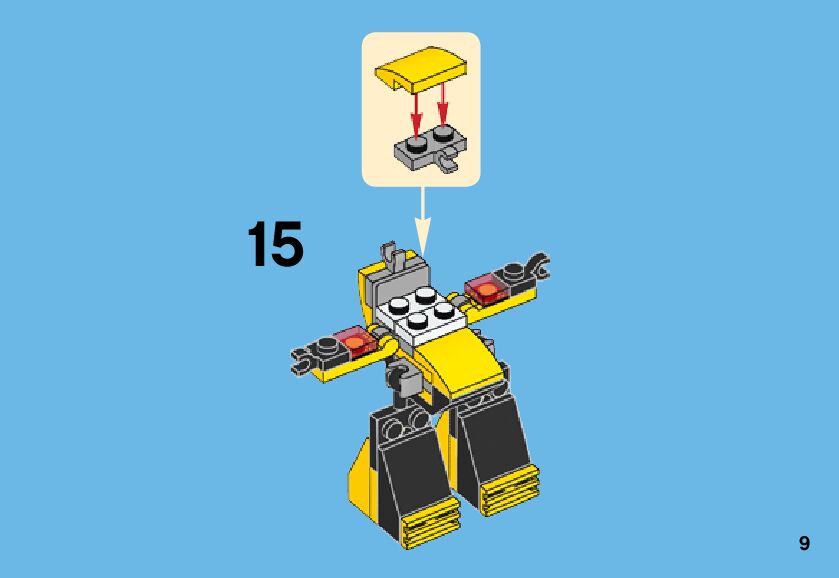 15

9