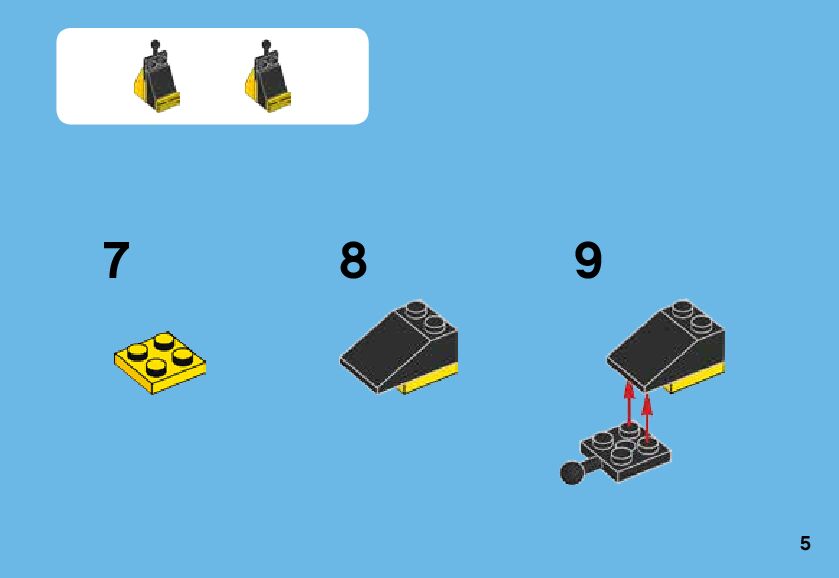 7

8

9

5