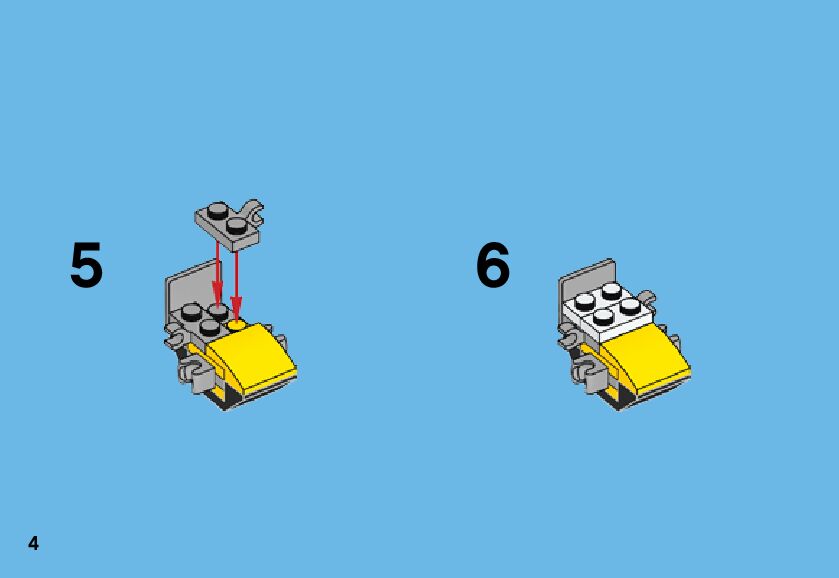 5

6

4