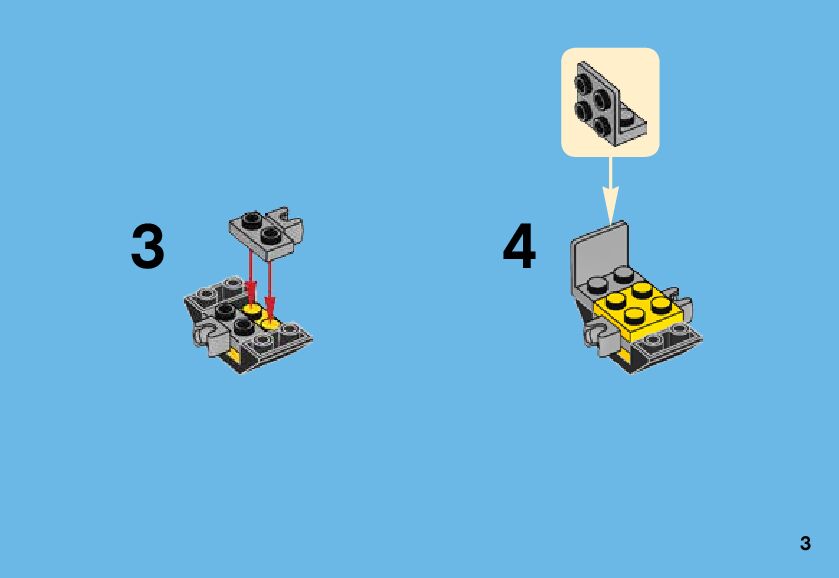 3

4

3