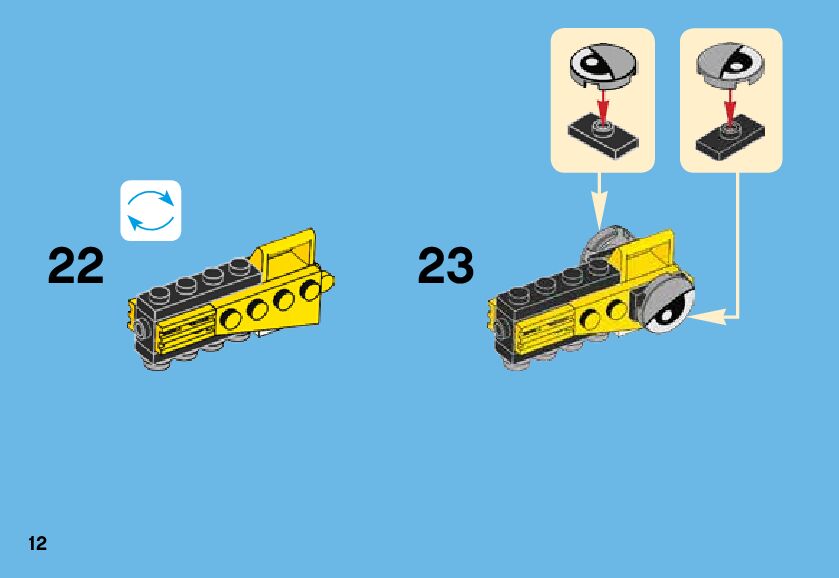 22

23

12