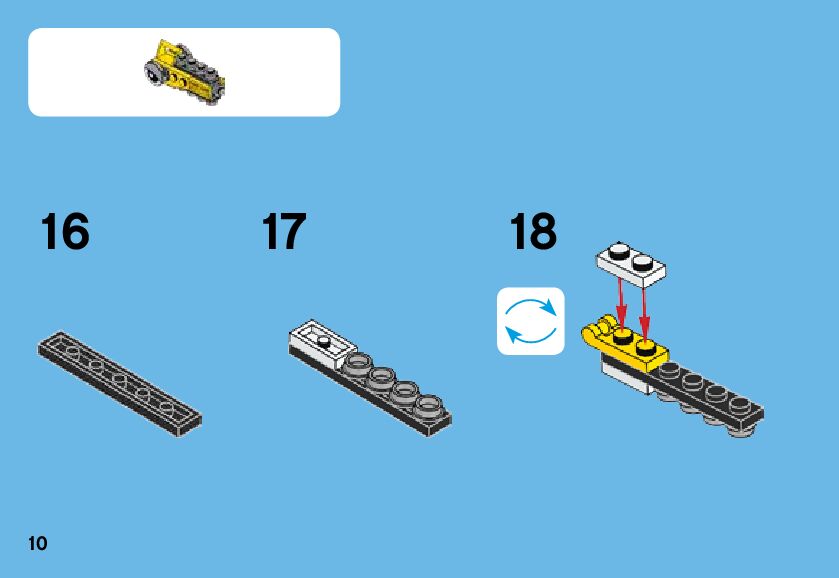 16

17

18

10