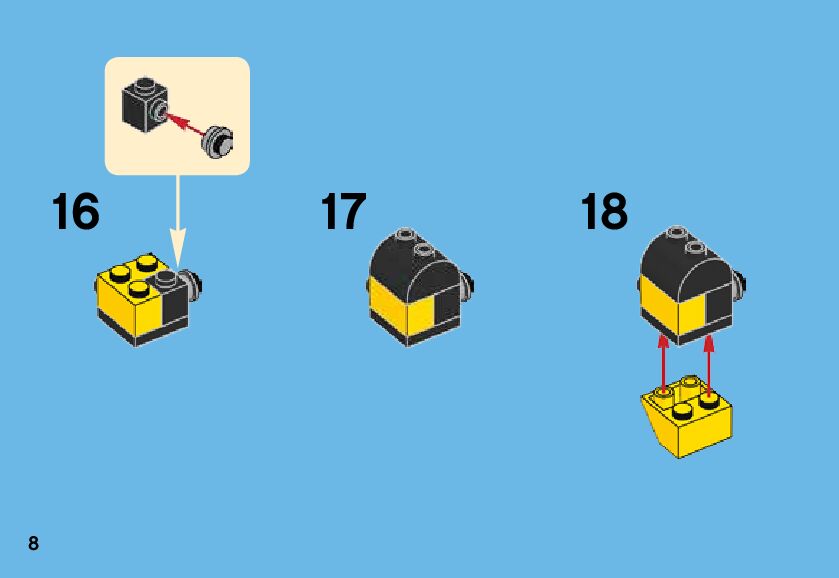 16

17

18

8